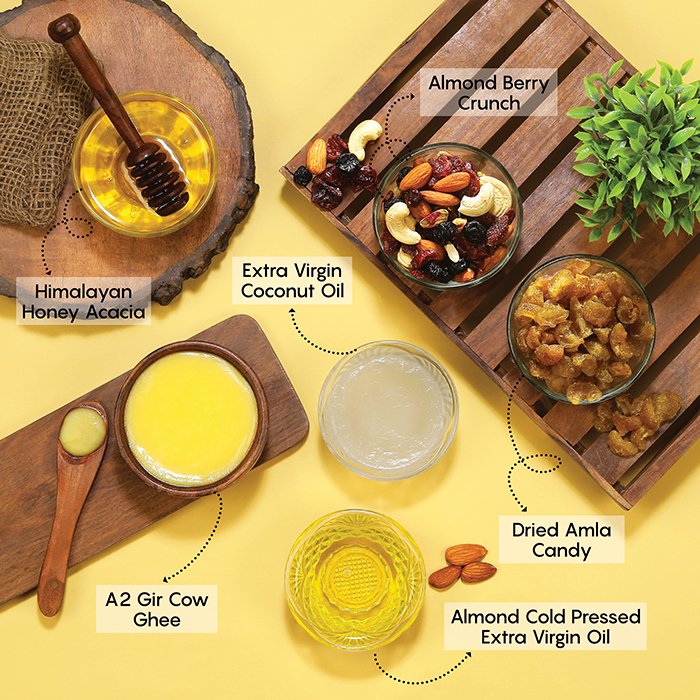 Almond Berry Crunch

Himalayan Honey Acacia

Extra Virgin Coconut Oil

Dried Amla Candy

A2 Gir Cow Ghee

Almond Cold Pressed Extra Virgin Oil